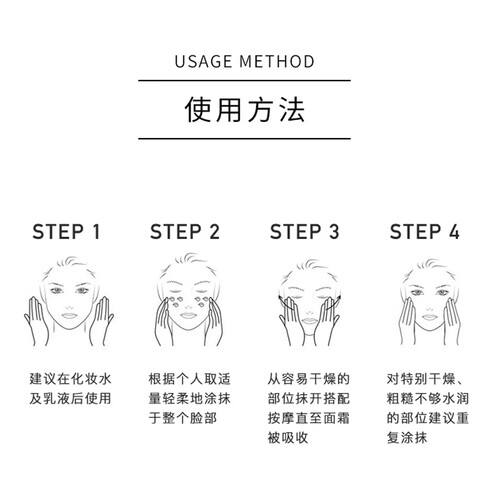 USAGE METHOD

使用方法

STEP 1

建议在化妆水及乳液后使用

STEP 2

根据个人取适量轻柔地涂抹于整个脸部

STEP 3

从容易干燥的部位抹开搭配按摩直至面霜被吸收

STEP 4

对特别干燥、粗糙不够水润的部位建议重复涂抹