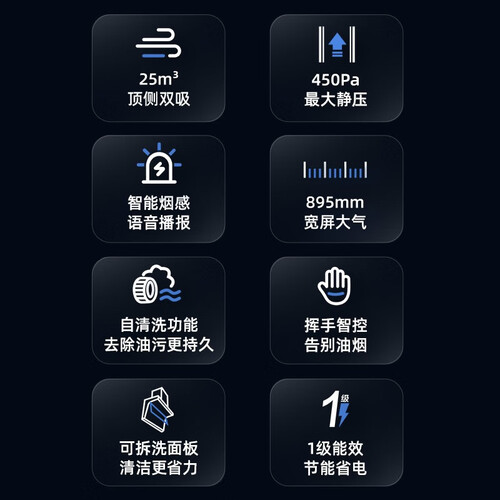 $25m^3$
顶侧双吸

450Pa
最大静压

智能烟感
语音播报

895mm
宽屏大气

自清洗功能
去除油污更持久

挥手智控
告别油烟

可拆洗面板
清洁更省力

1级

1级能效
节能省电