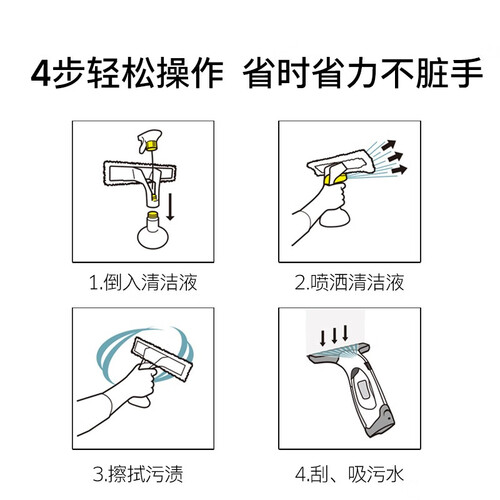 4步轻松操作 省时省力不脏手

1.倒入清洁液

2.喷洒清洁液

3.擦拭污渍

4.刮、吸污水