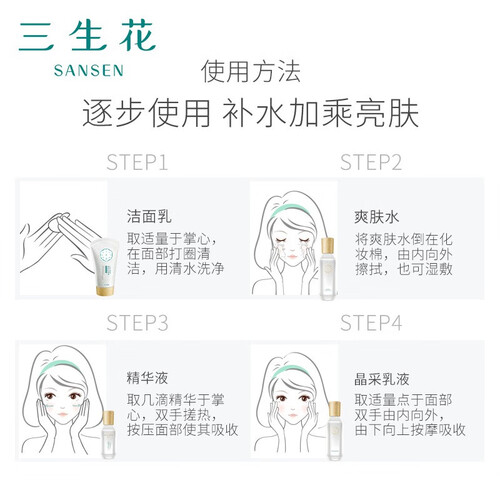 三生花
SANSEN

使用方法
逐步使用 补水加乘亮肤

STEP1

洁面乳
取适量于掌心，在面部打圈清洁，用清水洗净

STEP2

爽肤水
将爽肤水倒在化妆棉，由内向外擦拭，也可湿敷

STEP3

精华液
取几滴精华于掌心，双手搓热，按压面部使其吸收

STEP4

晶采乳液
取适量点于面部双手由内向外，由下向上按摩吸收