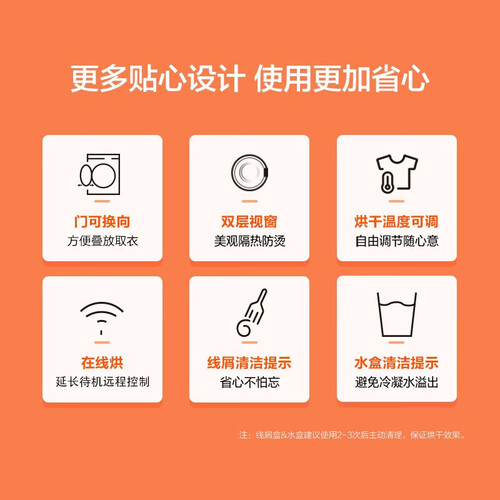 更多贴心设计 使用更加省心

门可换向
方便叠放取衣

双层视窗
美观隔热防烫

烘干温度可调
自由调节随心意

在线烘
延长待机远程控制

线屑清洁提示
省心不怕忘

水盒清洁提示
避免冷凝水溢出

注：线屑盒&水盒建议使用2-3次后主动清理，保证烘干效果。