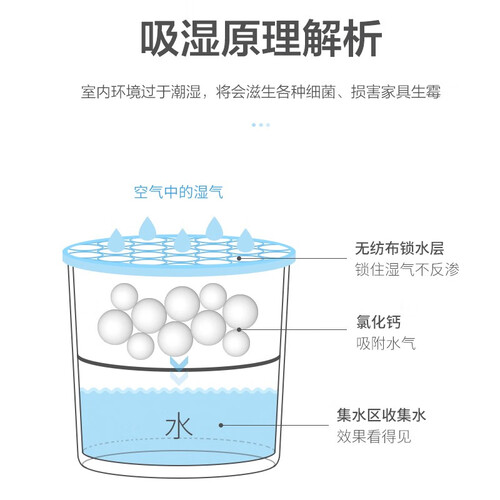 吸湿原理解析

室内环境过于潮湿，将会滋生各种细菌、损害家具生霉

空气中的湿气

无纺布锁水层
锁住湿气不反渗

氯化钙
吸附水气

水

集水区收集水
效果看得见