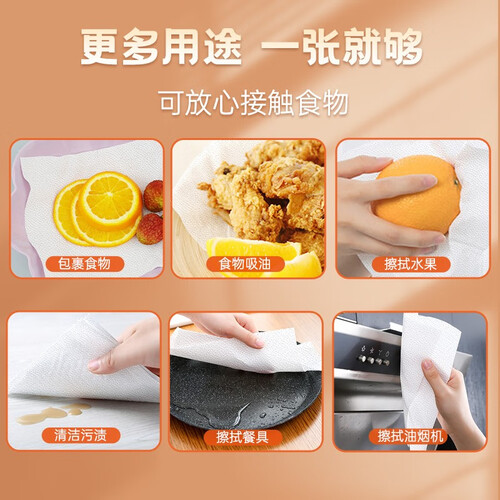 更多用途 一张就够

可放心接触食物

包裹食物

食物吸油

擦拭水果

清洁污渍

擦拭餐具

擦拭油烟机