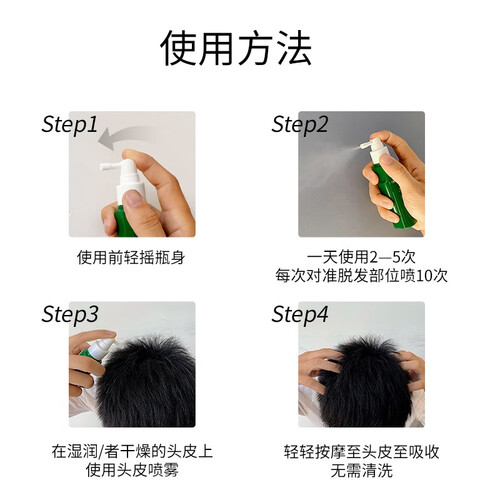 使用方法

Step1

使用前轻摇瓶身

Step2

一天使用2—5次
每次对准脱发部位喷10次

Step3

在湿润/者干燥的头皮上
使用头皮喷雾

Step4

轻轻按摩至头皮至吸收
无需清洗