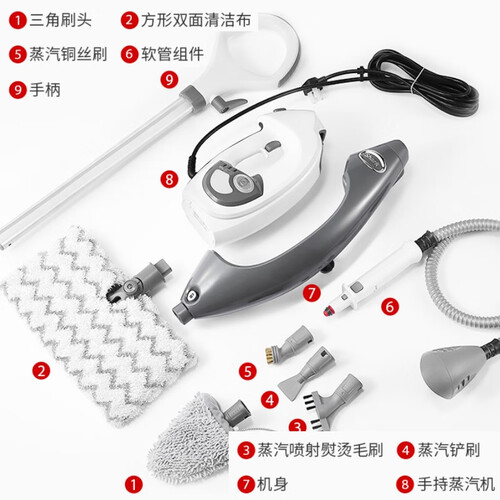 1 三角刷头
2 方形双面清洁布
5 蒸汽铜丝刷
6 软管组件
9 手柄

9

8

7

6

2

5

4

3

1

3 蒸汽喷射熨烫毛刷
4 蒸汽铲刷
7 机身
8 手持蒸汽机