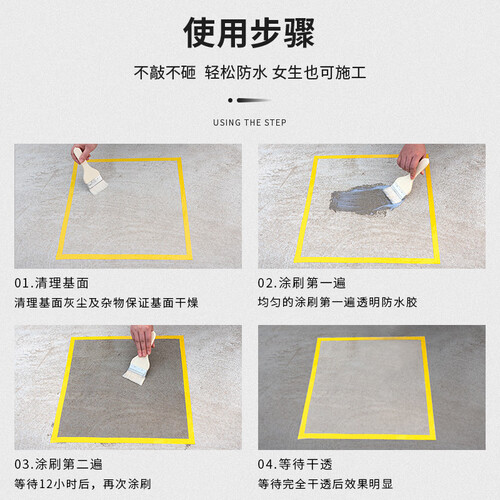 使用步骤

不敲不砸 轻松防水 女生也可施工

USING THE STEP

01.清理基面
清理基面灰尘及杂物保证基面干燥

02.涂刷第一遍
均匀的涂刷第一遍透明防水胶

03.涂刷第二遍
等待12小时后，再次涂刷

04.等待干透
等待完全干透后效果明显