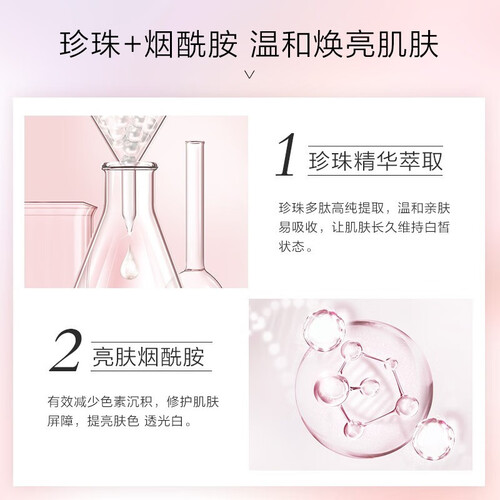 珍珠+烟酰胺 温和焕亮肌肤

1 珍珠精华萃取

珍珠多肽高纯提取，温和亲肤易吸收，让肌肤长久维持白皙状态。

2 亮肤烟酰胺

有效减少色素沉积，修护肌肤屏障，提亮肤色 透光白。