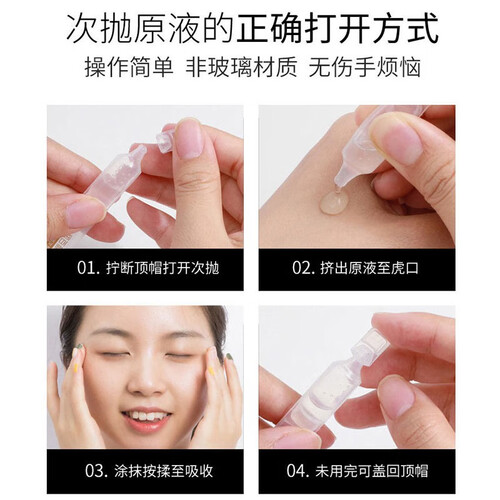 次抛原液的正确打开方式

操作简单 非玻璃材质 无伤手烦恼

01. 拧断顶帽打开次抛

02. 挤出原液至虎口

03. 涂抹按揉至吸收

04. 未用完可盖回顶帽