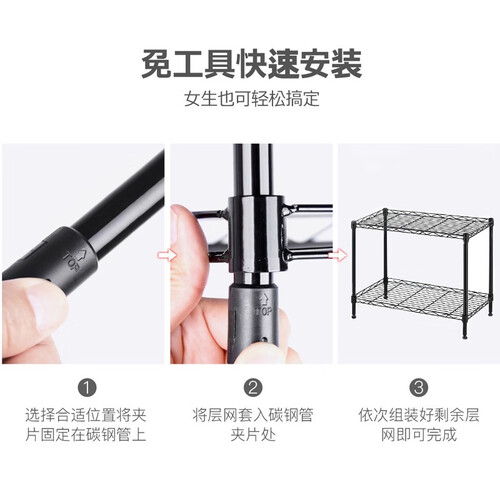 免工具快速安装

女生也可轻松搞定

TOP

TOP

1

选择合适位置将夹片固定在碳钢管上

2

将层网套入碳钢管夹片处

3

依次组装好剩余层网即可完成