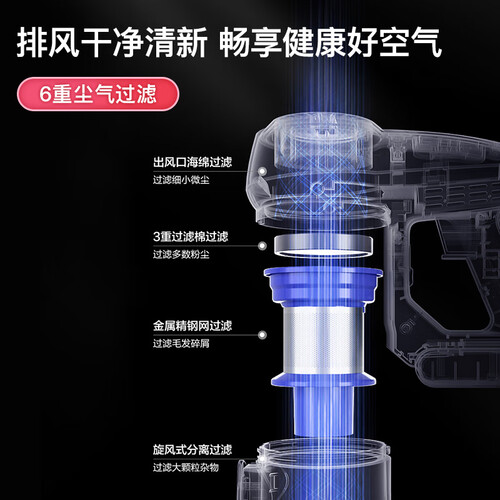 排风干净清新 畅享健康好空气

6重尘气过滤

出风口海绵过滤
过滤细小微尘

3重过滤棉过滤
过滤多数粉尘

金属精钢网过滤
过滤毛发碎屑

旋风式分离过滤
过滤大颗粒杂物