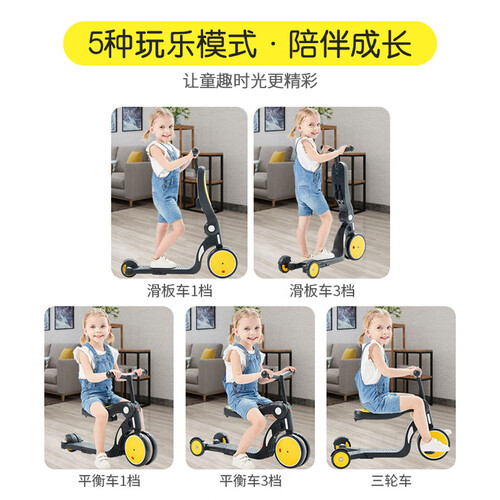 5种玩乐模式 · 陪伴成长

让童趣时光更精彩

滑板车1档

滑板车3档

平衡车1档

平衡车3档

三轮车