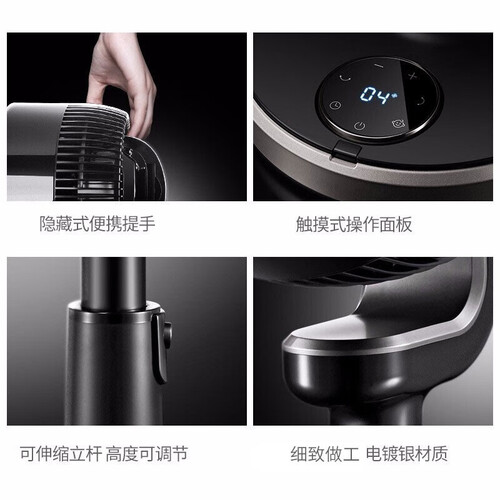 04

隐藏式便携提手

触摸式操作面板

可伸缩立杆 高度可调节

细致做工 电镀银材质