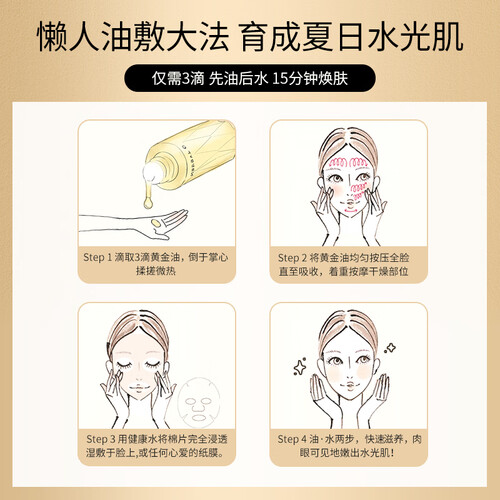 懒人油敷大法 育成夏日水光肌

仅需3滴 先油后水 15分钟焕肤

Step 1 滴取3滴黄金油，倒于掌心揉搓微热

Step 2 将黄金油均匀按压全脸直至吸收，着重按摩干燥部位

Step 3 用健康水将棉片完全浸透湿敷于脸上,或任何心爱的纸膜。

Step 4 油·水两步，快速滋养，肉眼可见地嫩出水光肌！