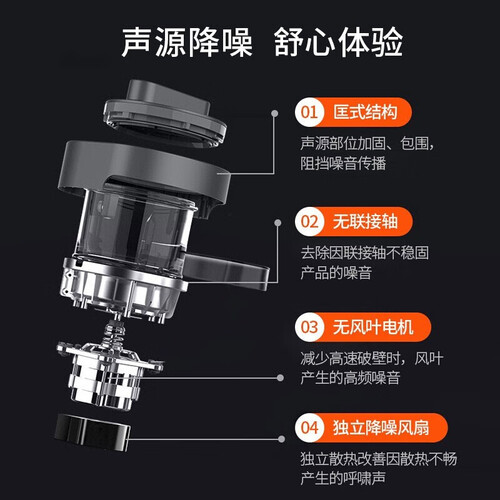 声源降噪 舒心体验

01 匡式结构

声源部位加固、包围，阻挡噪音传播

02 无联接轴

去除因联接轴不稳固产品的噪音

03 无风叶电机

减少高速破壁时，风叶产生的高频噪音

04 独立降噪风扇

独立散热改善因散热不畅产生的呼啸声