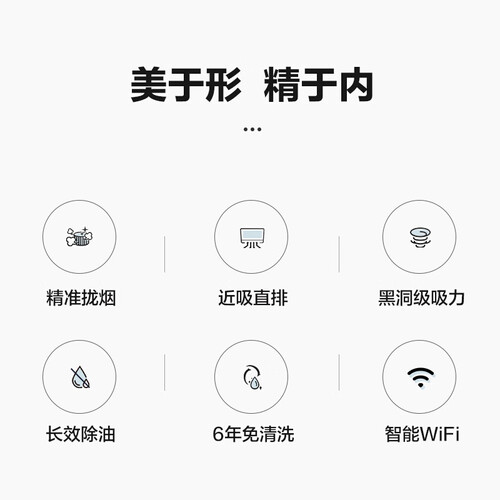 美于形 精于内

...

精准拢烟

近吸直排

黑洞级吸力

长效除油

6年免清洗

智能WiFi