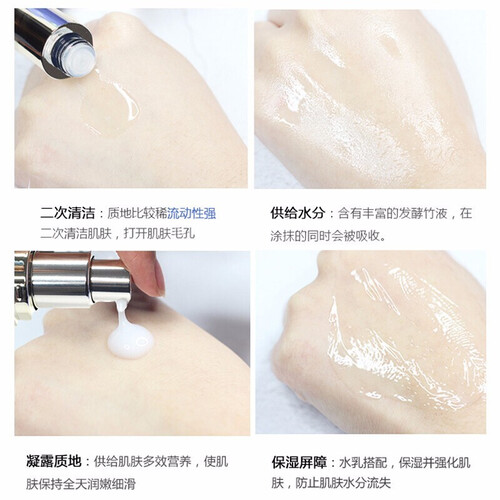 二次清洁：质地比较稀流动性强二次清洁肌肤，打开肌肤毛孔

供给水分：含有丰富的发酵竹液，在涂抹的同时会被吸收。

凝露质地：供给肌肤多效营养，使肌肤保持全天润嫩细滑

保湿屏障：水乳搭配，保湿并强化肌肤，防止肌肤水分流失