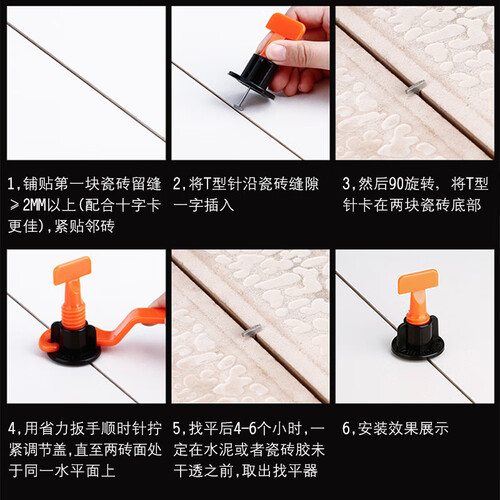 1,铺贴第一块瓷砖留缝≥2MM以上(配合十字卡更佳),紧贴邻砖

2,将T型针沿瓷砖缝隙一字插入

3,然后90旋转, 将T型针卡在两块瓷砖底部

4,用省力扳手顺时针拧紧调节盖,直至两砖面处于同一水平面上

5,找平后4-6个小时,一定在水泥或者瓷砖胶未干透之前,取出找平器

6,安装效果展示