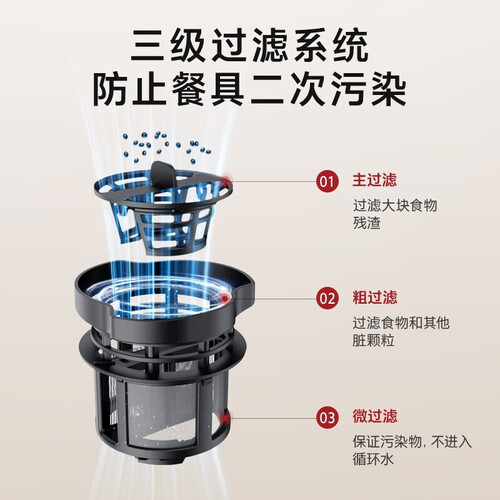 三级过滤系统
防止餐具二次污染

01 主过滤
过滤大块食物残渣

02 粗过滤
过滤食物和其他脏颗粒

03 微过滤
保证污染物，不进入循环水