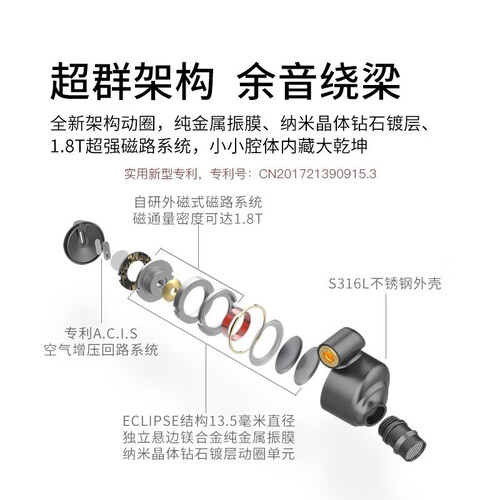 超群架构 余音绕梁

全新架构动圈，纯金属振膜、纳米晶体钻石镀层、1.8T超强磁路系统，小小腔体内藏大乾坤

实用新型专利，专利号：CN201721390915.3

自研外磁式磁路系统
磁通量密度可达1.8T

S316L不锈钢外壳

专利A.C.I.S
空气增压回路系统

ECLIPSE结构13.5毫米直径
独立悬边镁合金纯金属振膜
纳米晶体钻石镀层动圈单元