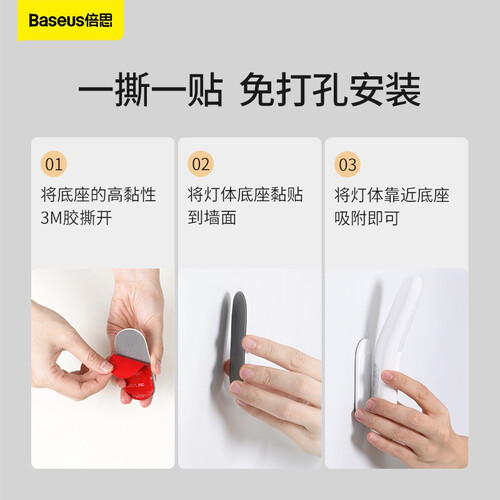 Baseus倍思

一撕一贴 免打孔安装

01
将底座的高黏性3M胶撕开

02
将灯体底座黏贴到墙面

03
将灯体靠近底座吸附即可