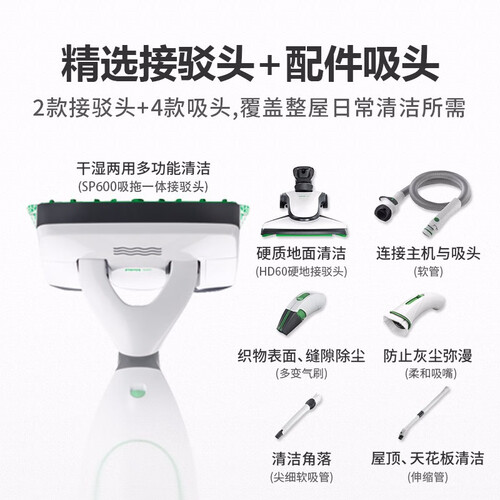 精选接驳头+配件吸头

2款接驳头+4款吸头,覆盖整屋日常清洁所需

干湿两用多功能清洁
(SP600吸拖一体接驳头)

硬质地面清洁
(HD60硬地接驳头)

连接主机与吸头
(软管)

织物表面、缝隙除尘
(多变气刷)

防止灰尘弥漫
(柔和吸嘴)

清洁角落
(尖细软吸管)

屋顶、天花板清洁
(伸缩管)