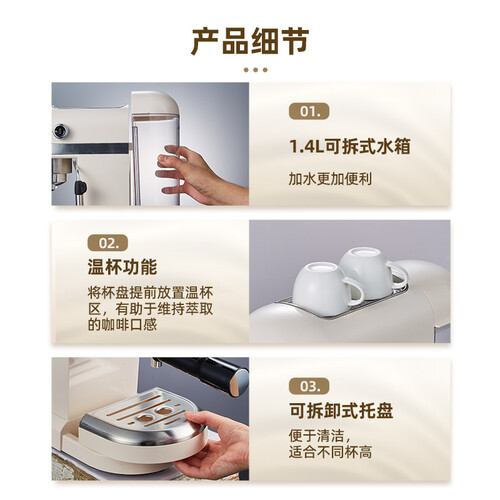 产品细节

01.

1.4L可拆式水箱

加水更加便利

02.

温杯功能

将杯盘提前放置温杯区，有助于维持萃取的咖啡口感

03.

可拆卸式托盘

便于清洁，适合不同杯高