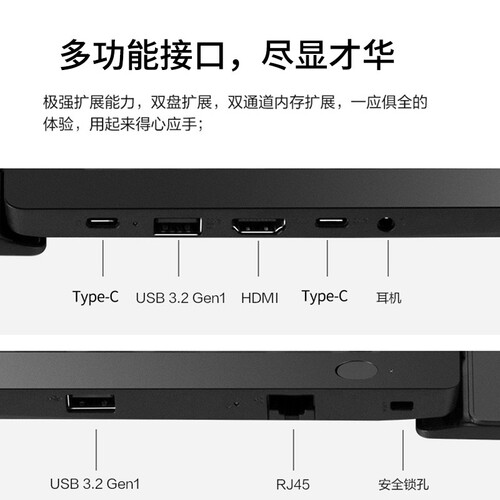 多功能接口，尽显才华

极强扩展能力，双盘扩展，双通道内存扩展，一应俱全的体验，用起来得心应手；

Type-C

USB 3.2 Gen1

HDMI

Type-C

耳机

USB 3.2 Gen1

RJ45

安全锁孔