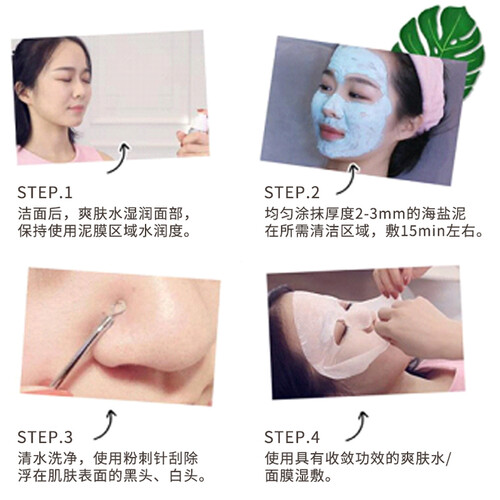 STEP.1
洁面后，爽肤水湿润面部，保持使用泥膜区域水润度。

STEP.2
均匀涂抹厚度2-3mm的海盐泥在所需清洁区域，敷15min左右。

STEP.3
清水洗净，使用粉刺针刮除浮在肌肤表面的黑头、白头。

STEP.4
使用具有收敛功效的爽肤水/面膜湿敷。