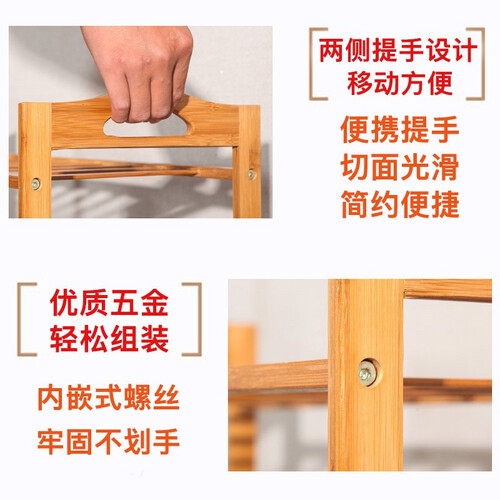 两侧提手设计
移动方便

便携提手
切面光滑
简约便捷

优质五金
轻松组装

内嵌式螺丝
牢固不划手