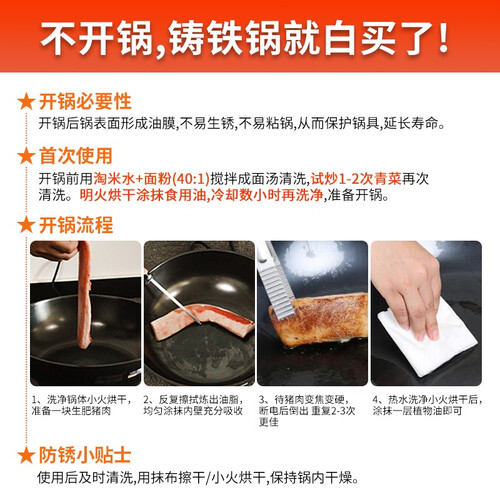 不开锅,铸铁锅就白买了!

★开锅必要性
开锅后锅表面形成油膜,不易生锈,不易粘锅,从而保护锅具,延长寿命。

★首次使用
开锅前用淘米水+面粉(40:1)搅拌成面汤清洗,试炒1-2次青菜再次清洗。明火烘干涂抹食用油,冷却数小时再洗净,准备开锅。

★开锅流程

1、洗净锅体小火烘干,准备一块生肥猪肉

2、反复擦拭炼出油脂,均匀涂抹内壁充分吸收

3、待猪肉变焦变硬,断电后倒出 重复2-3次更佳

4、热水洗净小火烘干后,涂抹一层植物油即可

★防锈小贴士
使用后及时清洗,用抹布擦干/小火烘干,保持锅内干燥。