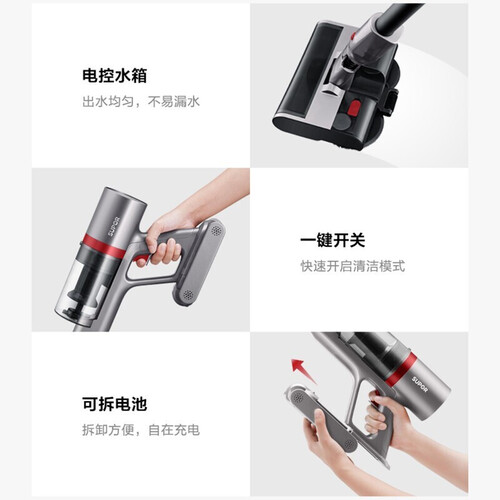 电控水箱

出水均匀，不易漏水

SUPOR

一键开关

快速开启清洁模式

可拆电池

拆卸方便，自在充电

SUPOR