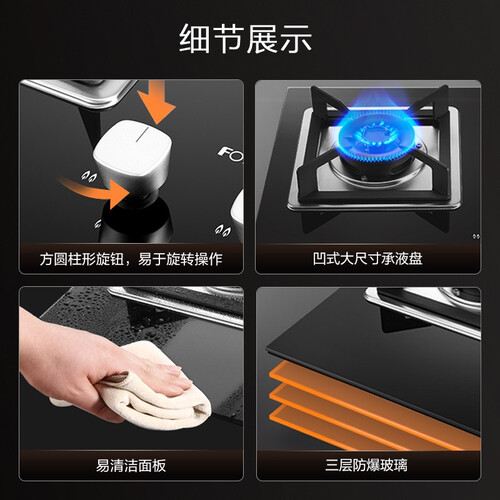 细节展示

FO

方圆柱形旋钮，易于旋转操作

凹式大尺寸承液盘

易清洁面板

三层防爆玻璃