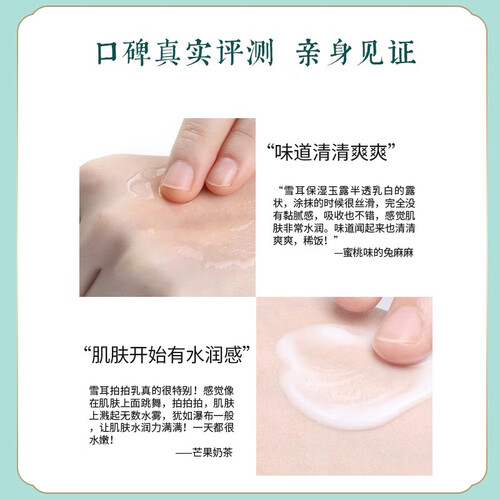 口碑真实评测　亲身见证

“味道清清爽爽”

“雪耳保湿玉露半透乳白的露状，涂抹的时候很丝滑，完全没有黏腻感，吸收也不错，感觉肌肤非常水润。味道闻起来也清清爽爽，稀饭！”
—蜜桃味的兔麻麻

“肌肤开始有水润感”

雪耳拍拍乳真的很特别！感觉像在肌肤上面跳舞，拍拍拍，肌肤上溅起无数水雾，犹如瀑布一般，让肌肤水润力满满！一天都很水嫩！
——芒果奶茶