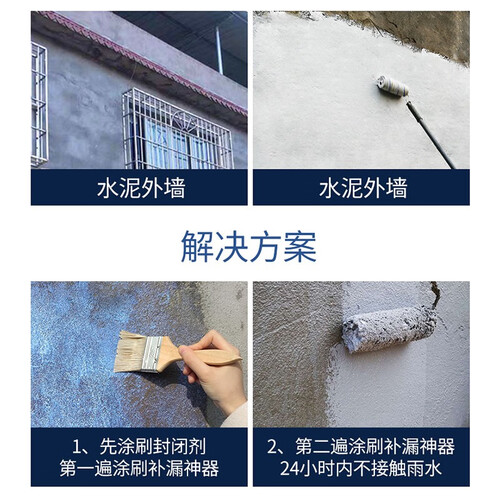 水泥外墙

水泥外墙

解决方案

1、先涂刷封闭剂
第一遍涂刷补漏神器

2、第二遍涂刷补漏神器
24小时内不接触雨水