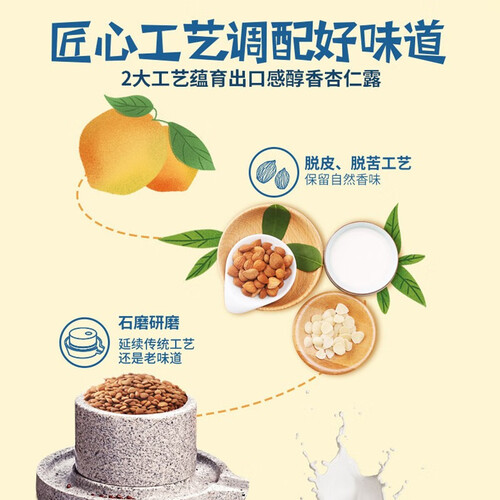 匠心工艺调配好味道
2大工艺蕴育出口感醇香杏仁露

脱皮、脱苦工艺
保留自然香味

石磨研磨
延续传统工艺
还是老味道