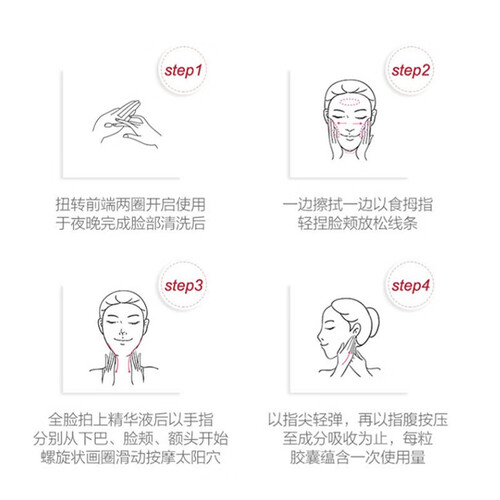 step1

扭转前端两圈开启使用
于夜晚完成脸部清洗后

step2

一边擦拭一边以食拇指
轻捏脸颊放松线条

step3

全脸拍上精华液后以手指
分别从下巴、脸颊、额头开始
螺旋状画圈滑动按摩太阳穴

step4

以指尖轻弹，再以指腹按压
至成分吸收为止，每粒
胶囊蕴含一次使用量