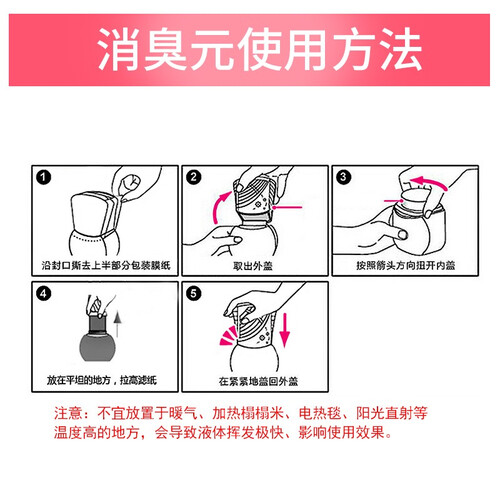 消臭元使用方法

1
沿封口撕去上半部分包装膜纸

2
取出外盖

3
按照箭头方向扭开内盖

4
放在平坦的地方，拉高滤纸

5
在紧紧地盖回外盖

注意：不宜放置于暖气、加热榻榻米、电热毯、阳光直射等温度高的地方，会导致液体挥发极快、影响使用效果。