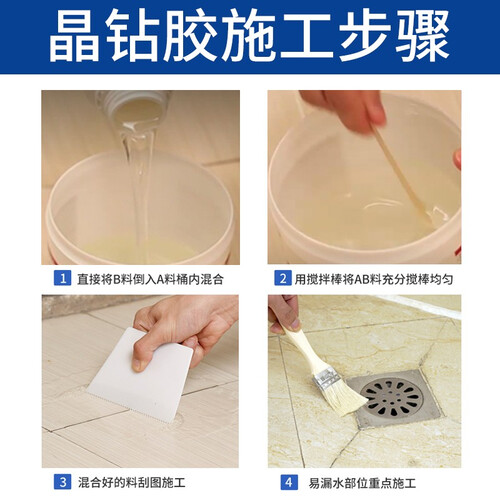 晶钻胶施工步骤

1 直接将B料倒入A料桶内混合

2 用搅拌棒将AB料充分搅棒均匀

3 混合好的料刮图施工

4 易漏水部位重点施工