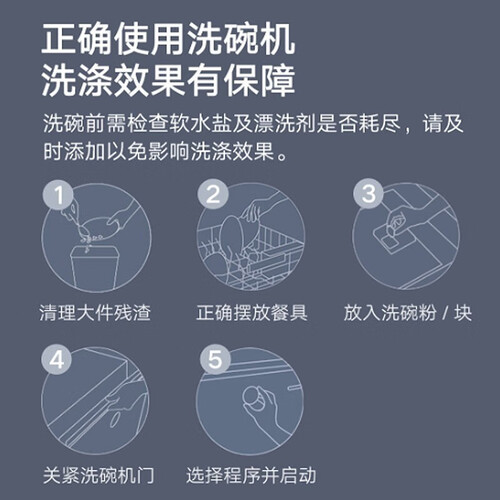 正确使用洗碗机
洗涤效果有保障

洗碗前需检查软水盐及漂洗剂是否耗尽，请及时添加以免影响洗涤效果。

1
清理大件残渣

2
正确摆放餐具

3
放入洗碗粉 / 块

4
关紧洗碗机门

5
选择程序并启动