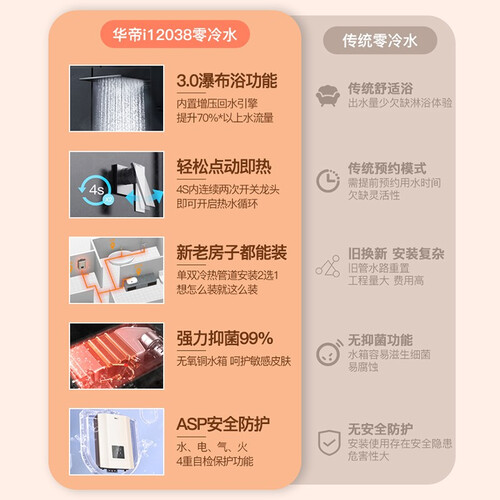 华帝i12038零冷水

3.0瀑布浴功能
内置增压回水引擎
提升70%*以上水流量

4s
x2

轻松点动即热
4S内连续两次开关龙头
即可开启热水循环

新老房子都能装
单双冷热管道安装2选1
想怎么装就这么装

强力抑菌99%
无氧铜水箱 呵护敏感皮肤

ASP安全防护
水、电、气、火
4重自检保护功能

传统零冷水

传统舒适浴
出水量少欠缺淋浴体验

传统预约模式
需提前预约用水时间
欠缺灵活性

旧换新 安装复杂
旧管水路重置
工程量大 费用高

无抑菌功能
水箱容易滋生细菌
易腐蚀

无安全防护
安装使用存在安全隐患
危害性大