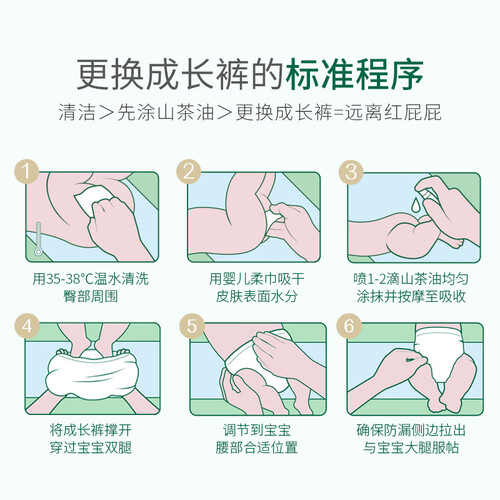 更换成长裤的标准程序

清洁＞先涂山茶油＞更换成长裤=远离红屁屁

1

用35-38°C温水清洗臀部周围

2

用婴儿柔巾吸干皮肤表面水分

3

喷1-2滴山茶油均匀涂抹并按摩至吸收

4

将成长裤撑开穿过宝宝双腿

5

调节到宝宝腰部合适位置

6

确保防漏侧边拉出与宝宝大腿服帖