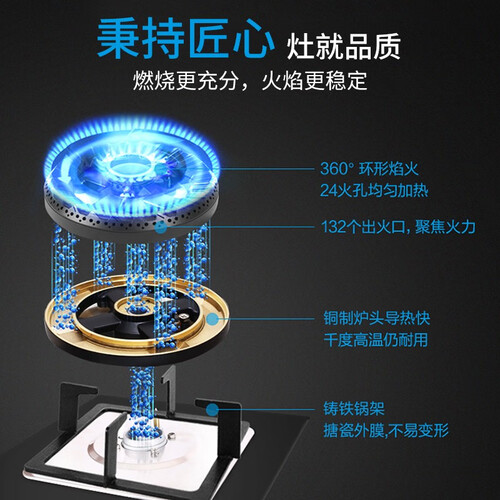 秉持匠心 灶就品质
燃烧更充分，火焰更稳定

360° 环形焰火
24火孔均匀加热

132个出火口, 聚焦火力

铜制炉头导热快
千度高温仍耐用

铸铁锅架
搪瓷外膜,不易变形