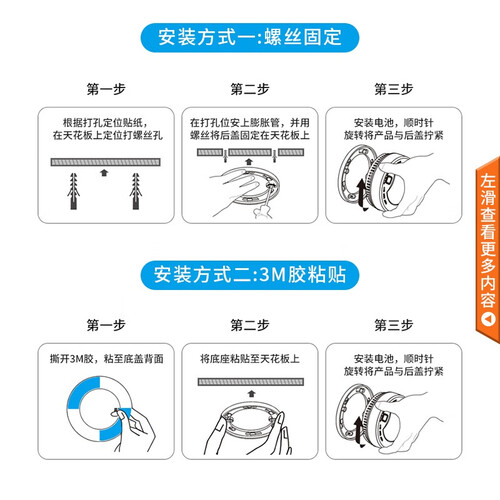 安装方式一:螺丝固定

第一步

根据打孔定位贴纸，在天花板上定位打螺丝孔

第二步

在打孔位安上膨胀管，并用螺丝将后盖固定在天花板上

第三步

安装电池，顺时针旋转将产品与后盖拧紧

左滑查看更多内容

安装方式二:3M胶粘贴

第一步

撕开3M胶，粘至底盖背面

第二步

将底座粘贴至天花板上

第三步

安装电池，顺时针旋转将产品与后盖拧紧