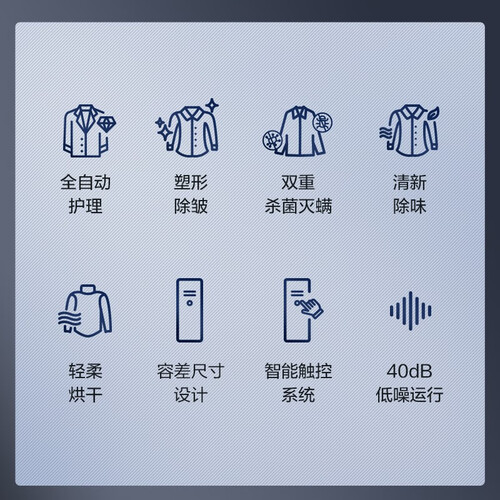 全自动
护理

塑形
除皱

双重
杀菌灭螨

清新
除味

轻柔
烘干

容差尺寸
设计

智能触控
系统

40dB
低噪运行