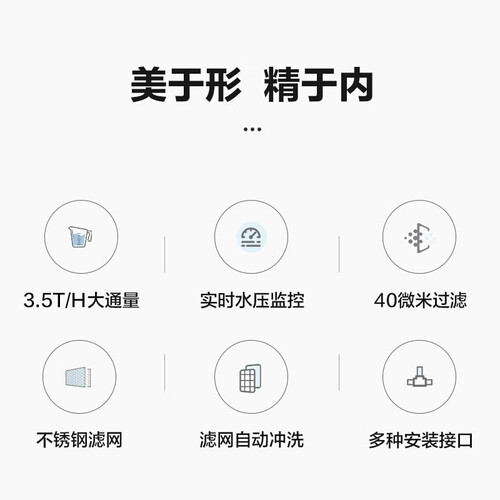 美于形 精于内

...

3.5T/H大通量

实时水压监控

40微米过滤

不锈钢滤网

滤网自动冲洗

多种安装接口