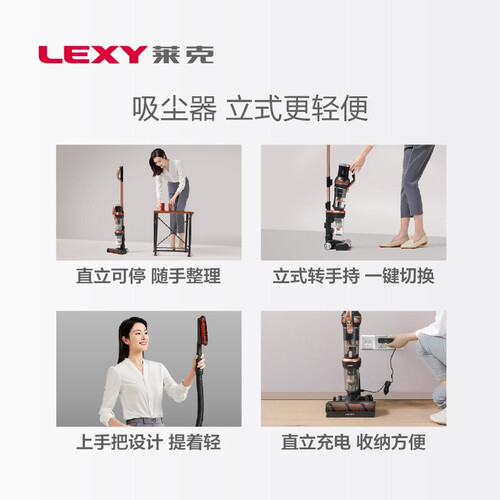 LEXY 莱克

吸尘器 立式更轻便

直立可停 随手整理

立式转手持 一键切换

上手把设计 提着轻

直立充电 收纳方便