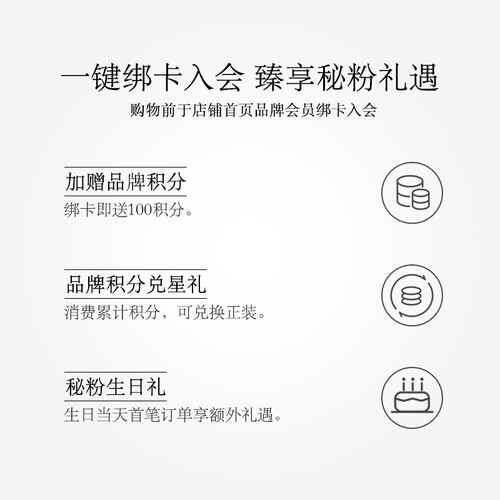 一键绑卡入会 臻享秘粉礼遇

购物前于店铺首页品牌会员绑卡入会

加赠品牌积分

绑卡即送100积分。

品牌积分兑星礼

消费累计积分，可兑换正装。

秘粉生日礼

生日当天首笔订单享额外礼遇。