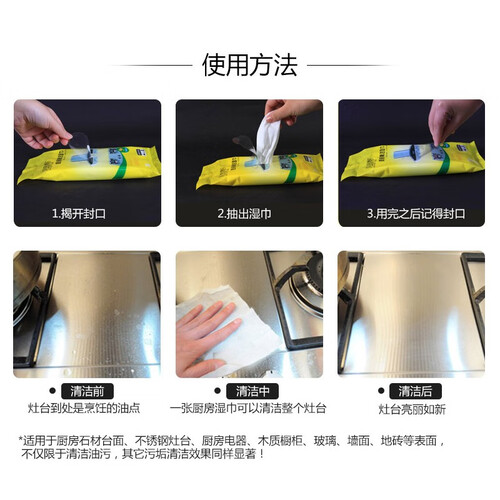 使用方法

1.揭开封口

2.抽出湿巾

3.用完之后记得封口

清洁前
灶台到处是烹饪的油点

清洁中
一张厨房湿巾可以清洁整个灶台

清洁后
灶台亮丽如新

*适用于厨房石材台面、不锈钢灶台、厨房电器、木质橱柜、玻璃、墙面、地砖等表面，不仅限于清洁油污，其它污垢清洁效果同样显著！