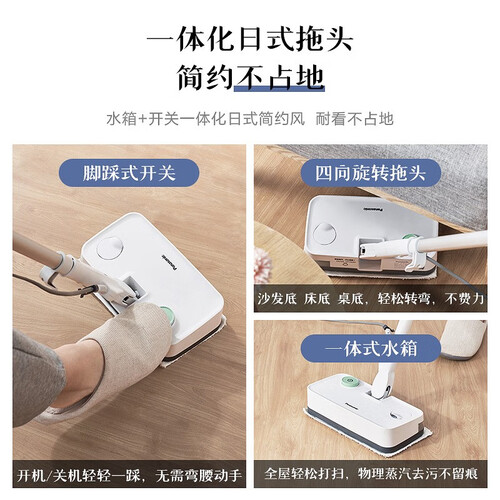 一体化日式拖头
简约不占地

水箱+开关一体化日式简约风 耐看不占地

脚踩式开关

Panasonic

开机/关机轻轻一踩，无需弯腰动手

四向旋转拖头

Panasonic

沙发底 床底 桌底，轻松转弯，不费力

一体式水箱

Panasonic

全屋轻松打扫，物理蒸汽去污不留痕