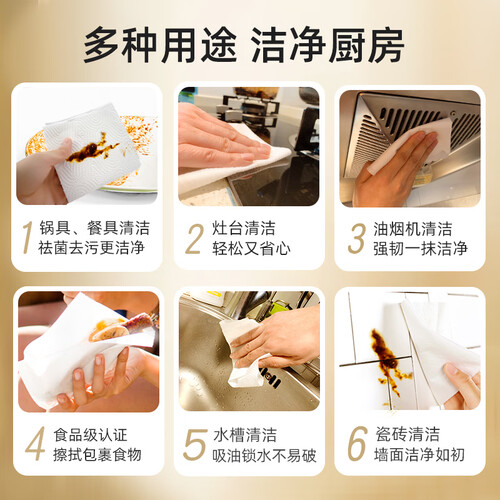 多种用途 洁净厨房

1 锅具、餐具清洁
祛菌去污更洁净

2 灶台清洁
轻松又省心

3 油烟机清洁
强韧一抹洁净

4 食品级认证
擦拭包裹食物

5 水槽清洁
吸油锁水不易破

6 瓷砖清洁
墙面洁净如初